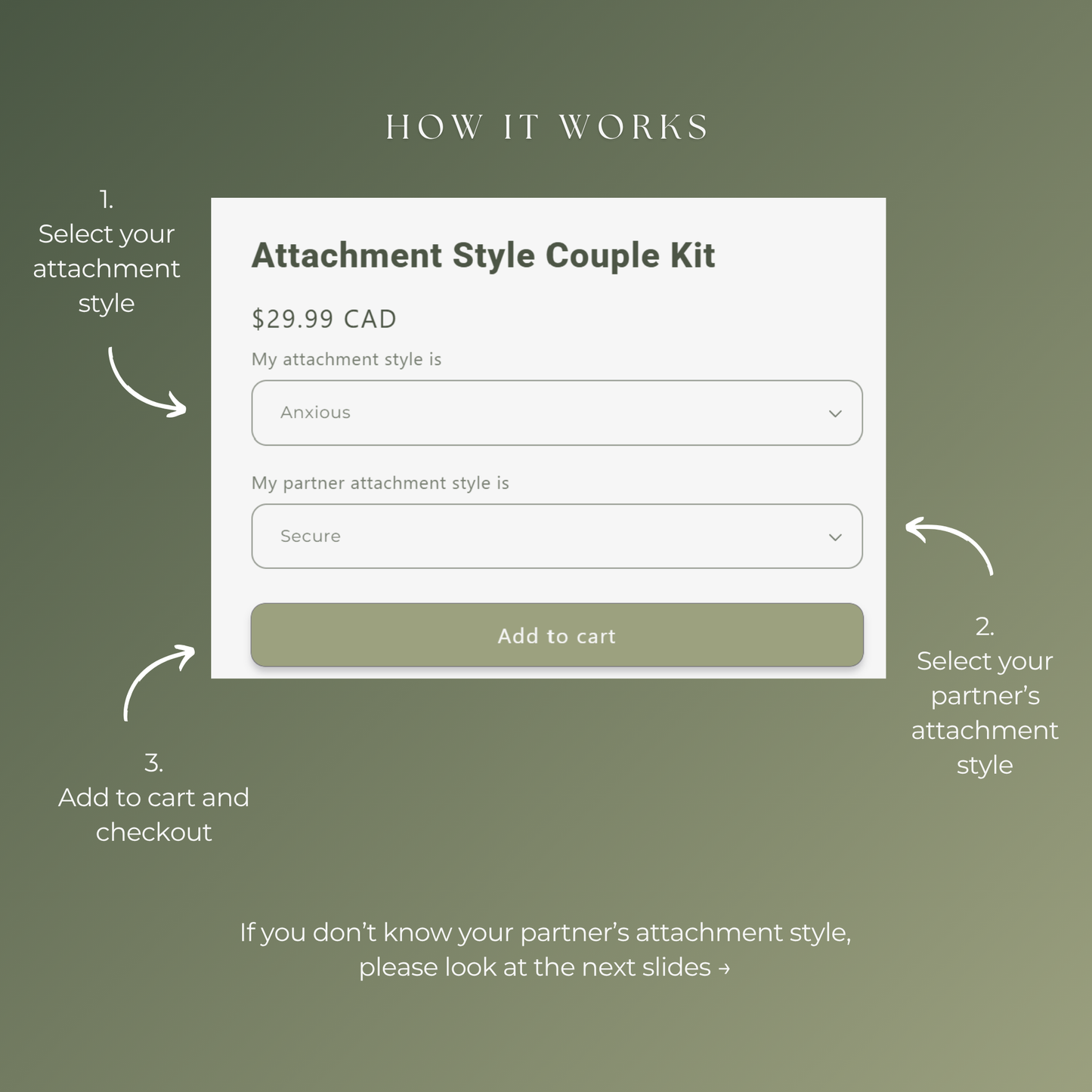 HOW IT WORKS

1.
Select your attachment style

Attachment Style Couple Kit

$29.99 CAD

My attachment style is

Anxious

My partner attachment style is

Secure

Add to cart

2.
Select your partner's attachment style

3.
Add to cart and checkout

If you don't know your partner's attachment style, please look at the next slides →